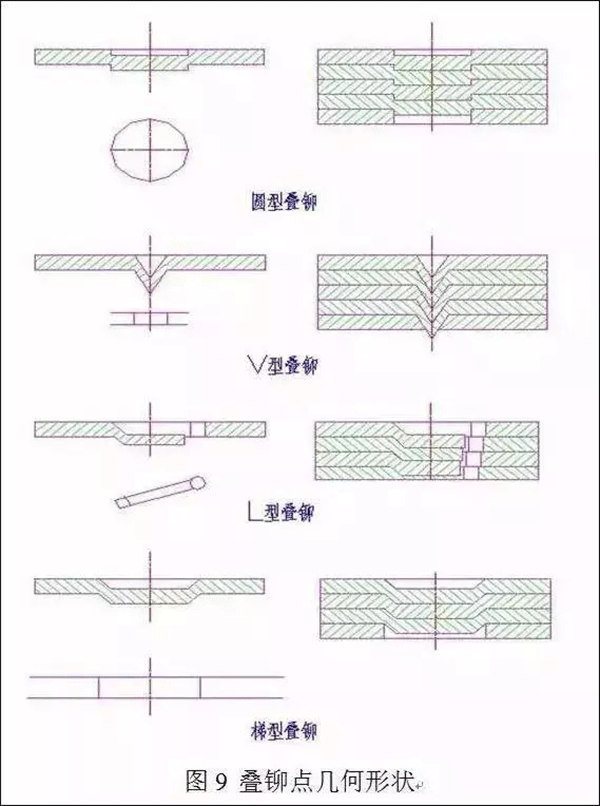 圆型叠铆

V型叠铆

L型叠铆

梯型叠铆

图 9 叠铆点几何形状